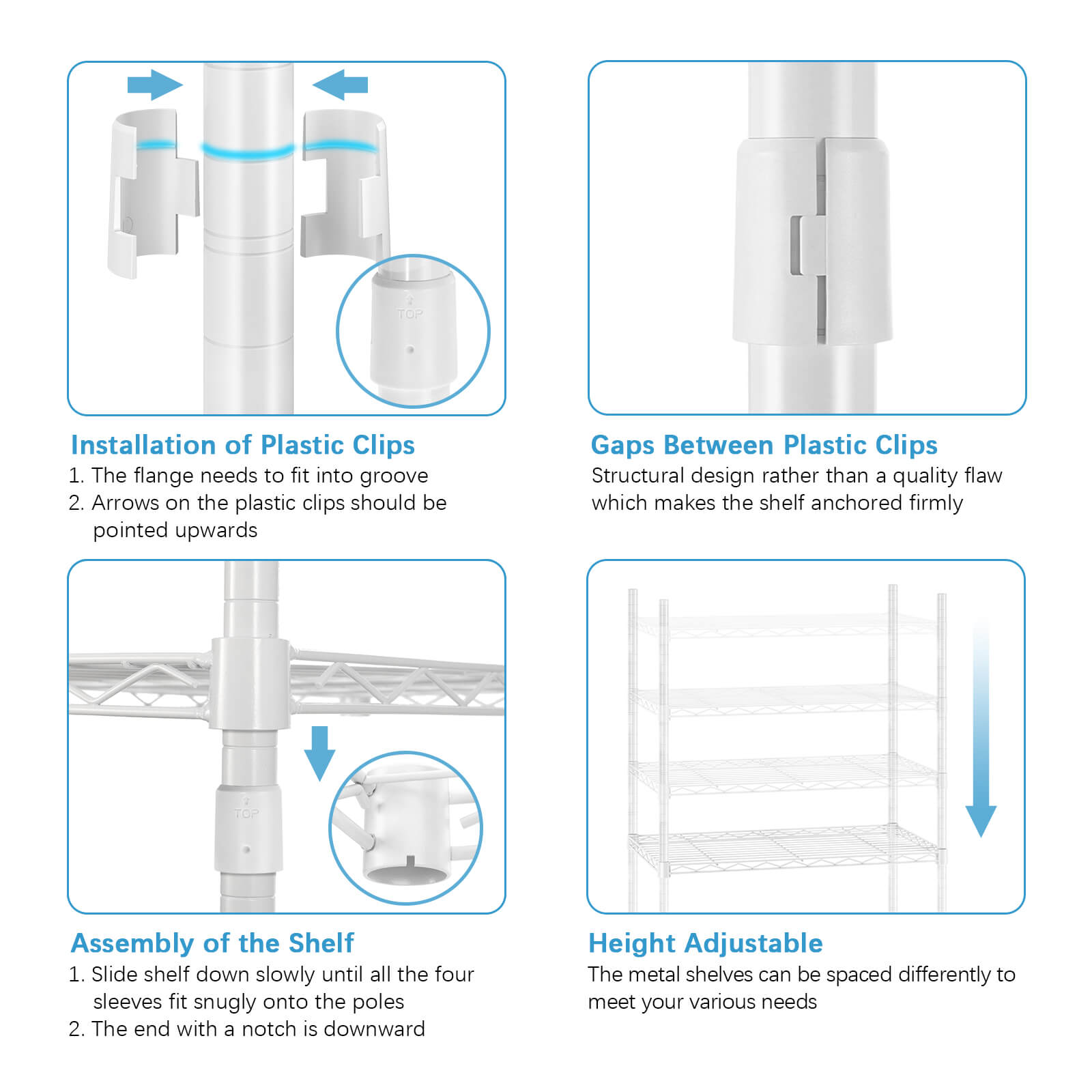 TOP

Installation of Plastic Clips
1. The flange needs to fit into groove
2. Arrows on the plastic clips should be pointed upwards

Gaps Between Plastic Clips
Structural design rather than a quality flaw which makes the shelf anchored firmly

TOP

Assembly of the Shelf
1. Slide shelf down slowly until all the four sleeves fit snugly onto the poles
2. The end with a notch is downward

Height Adjustable
The metal shelves can be spaced differently to meet your various needs