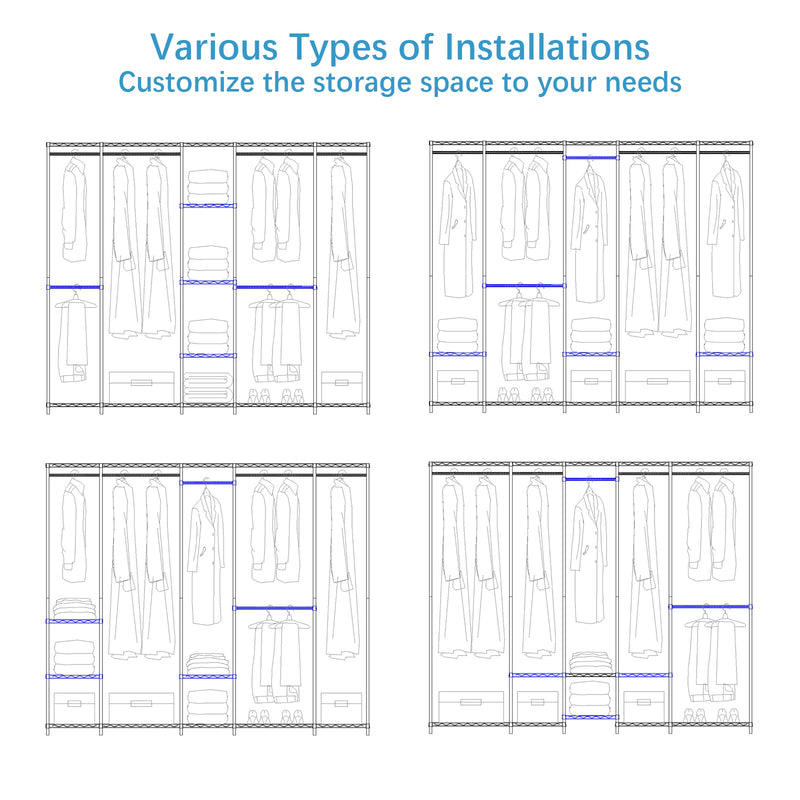 Various Types of Installations
Customize the storage space to your needs