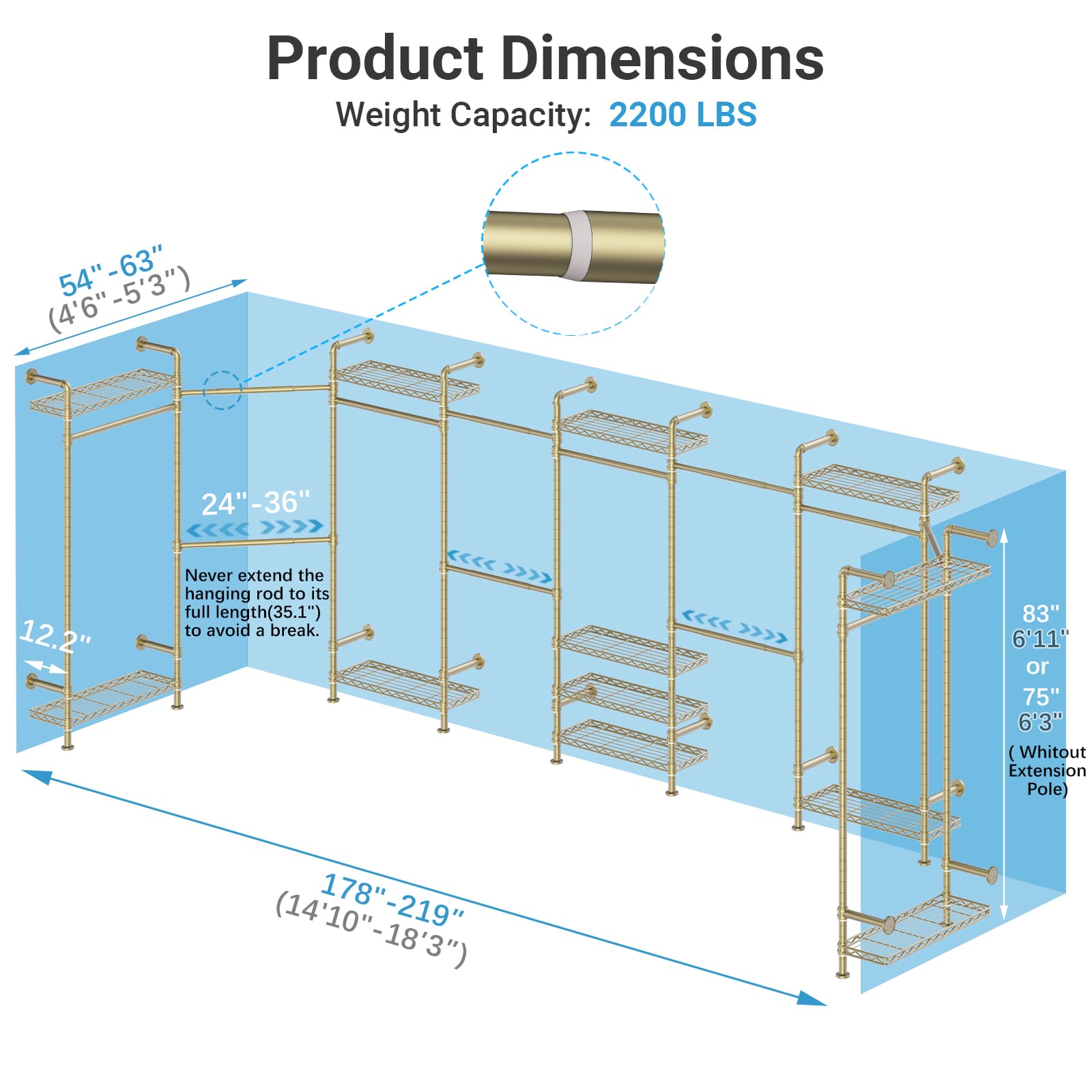 Product Dimensions

Weight Capacity: 2200 LBS

54"-63"
(4'6"-5'3")

24"-36"

Never extend the hanging rod to its full length(35.1") to avoid a break.

12.2"

83"
6'11"
or
75"
6'3"
( Whitout Extension Pole)

178"-219"
(14'10"-18'3")