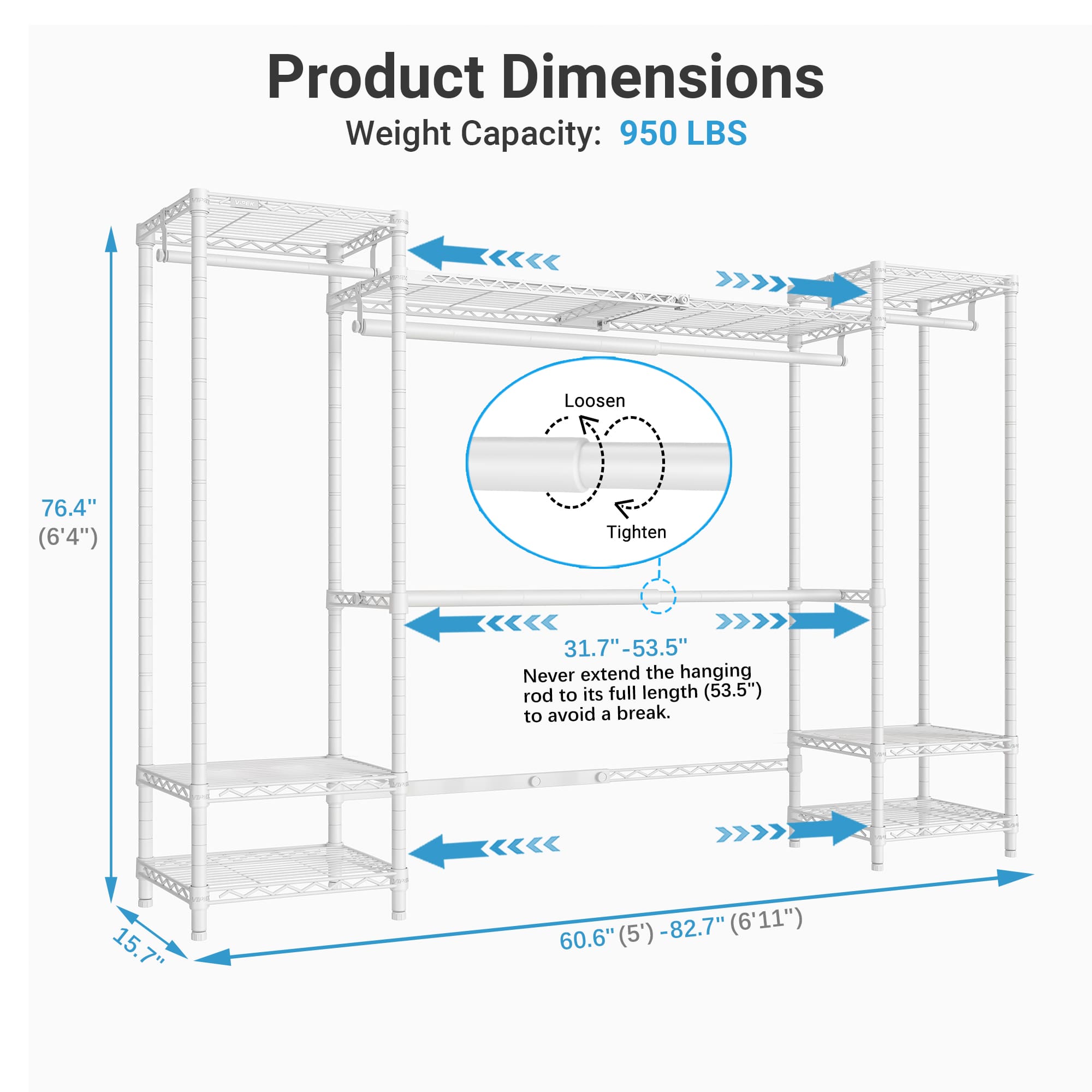 Product Dimensions

Weight Capacity: 950 LBS

VIPEK

76.4"
(6'4")

Loosen

Tighten

31.7"-53.5"
Never extend the hanging rod to its full length (53.5") to avoid a break.

15.7"

60.6" (5') -82.7" (6'11")