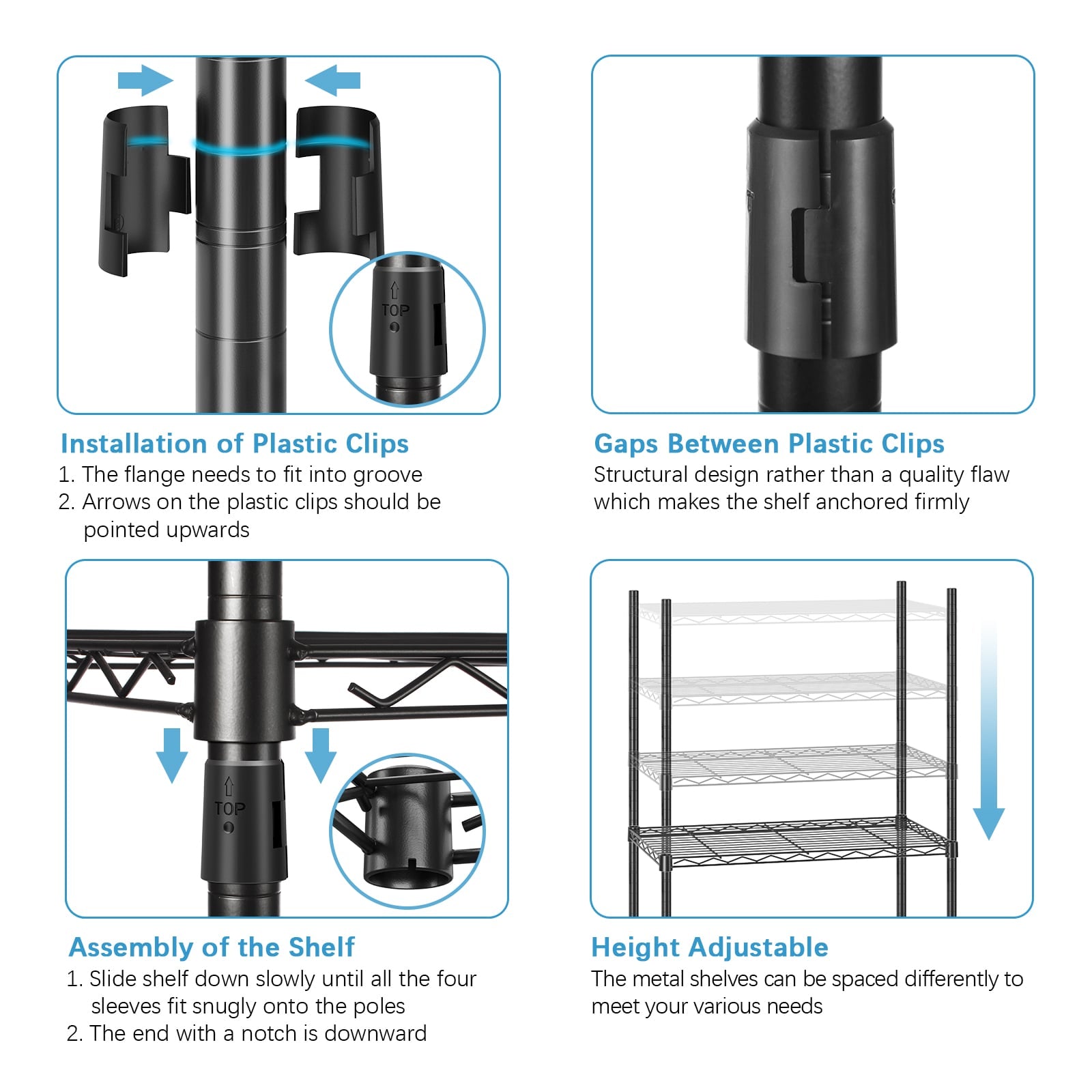 TOP

Installation of Plastic Clips
1. The flange needs to fit into groove
2. Arrows on the plastic clips should be pointed upwards

Gaps Between Plastic Clips
Structural design rather than a quality flaw which makes the shelf anchored firmly

TOP

Assembly of the Shelf
1. Slide shelf down slowly until all the four sleeves fit snugly onto the poles
2. The end with a notch is downward

Height Adjustable
The metal shelves can be spaced differently to meet your various needs