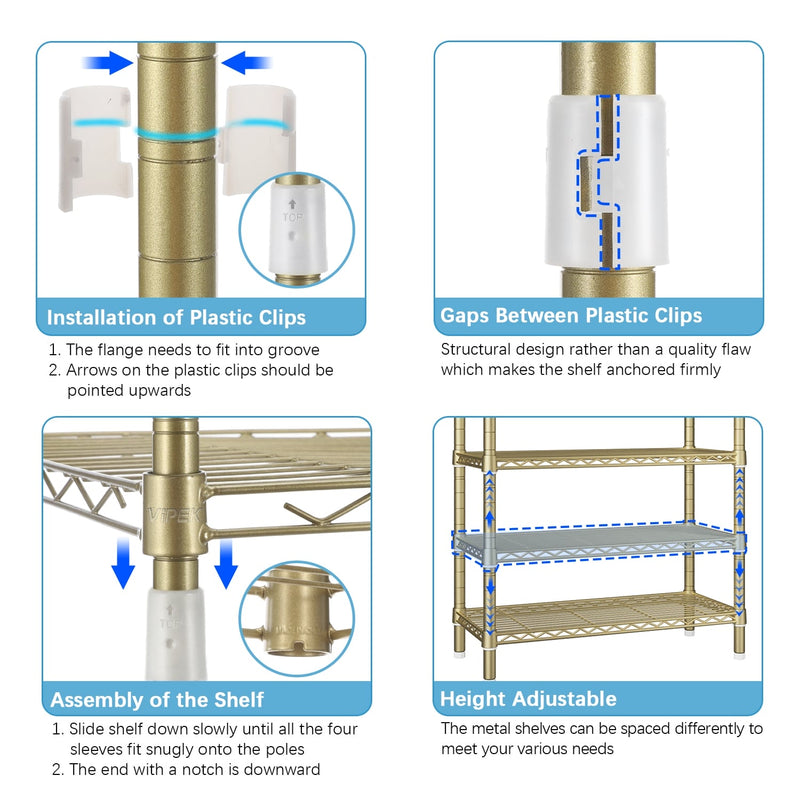 TOP

Installation of Plastic Clips

1. The flange needs to fit into groove
2. Arrows on the plastic clips should be pointed upwards

Gaps Between Plastic Clips

Structural design rather than a quality flaw which makes the shelf anchored firmly

VIPEK

TOP

Assembly of the Shelf

1. Slide shelf down slowly until all the four sleeves fit snugly onto the poles
2. The end with a notch is downward

Height Adjustable

The metal shelves can be spaced differently to meet your various needs