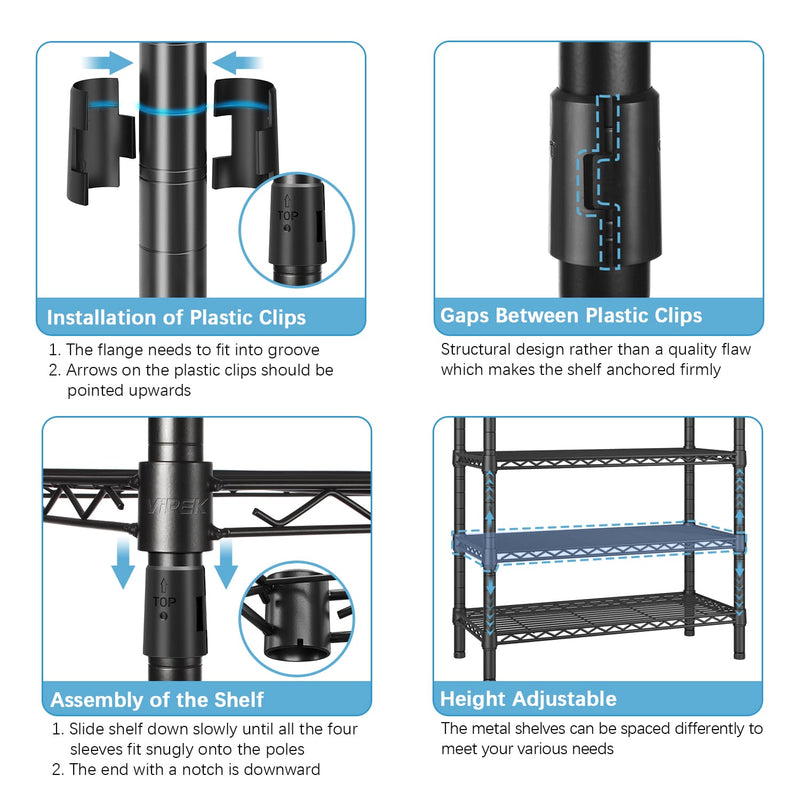 TOP

Installation of Plastic Clips

1. The flange needs to fit into groove
2. Arrows on the plastic clips should be pointed upwards

Gaps Between Plastic Clips

Structural design rather than a quality flaw which makes the shelf anchored firmly

VIPEK

TOP

Assembly of the Shelf

1. Slide shelf down slowly until all the four sleeves fit snugly onto the poles
2. The end with a notch is downward

Height Adjustable

The metal shelves can be spaced differently to meet your various needs