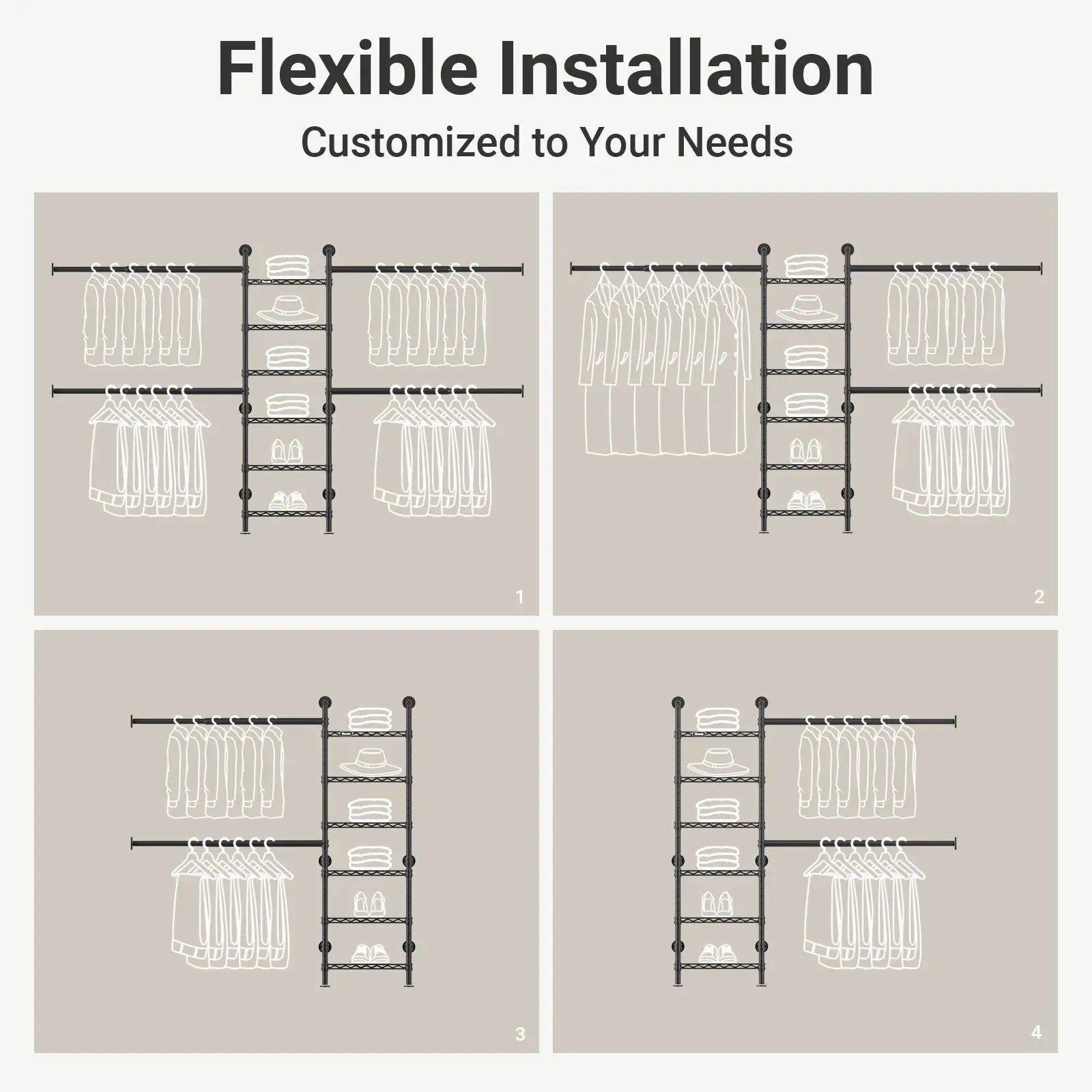 Flexible Installation

Customized to Your Needs

1

2

3

4