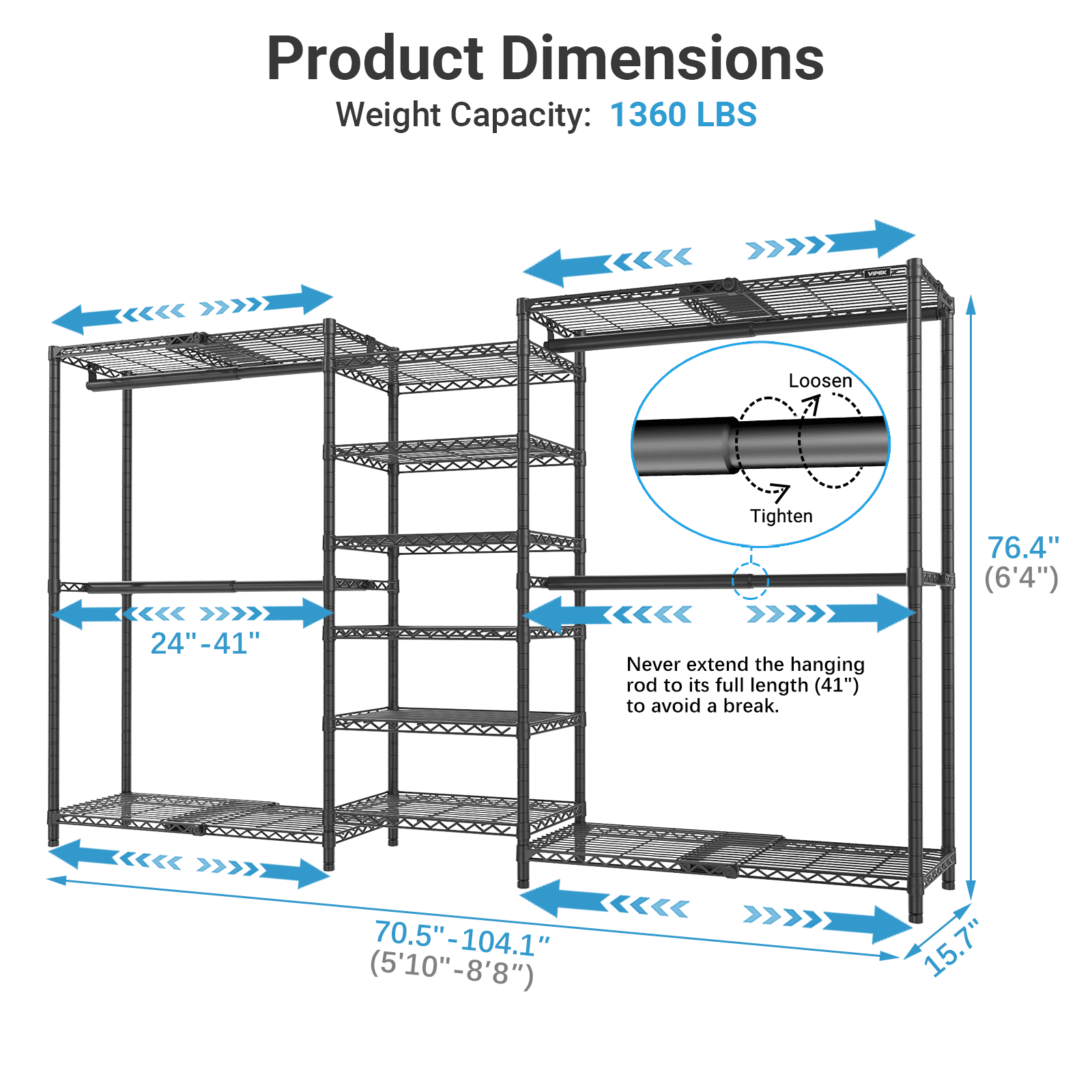 Product Dimensions
Weight Capacity: 1360 LBS

VIPEK

Loosen

Tighten

76.4"
(6'4")

24"-41"

Never extend the hanging rod to its full length (41") to avoid a break.

70.5"-104.1"
(5'10"-8'8")

15.7"