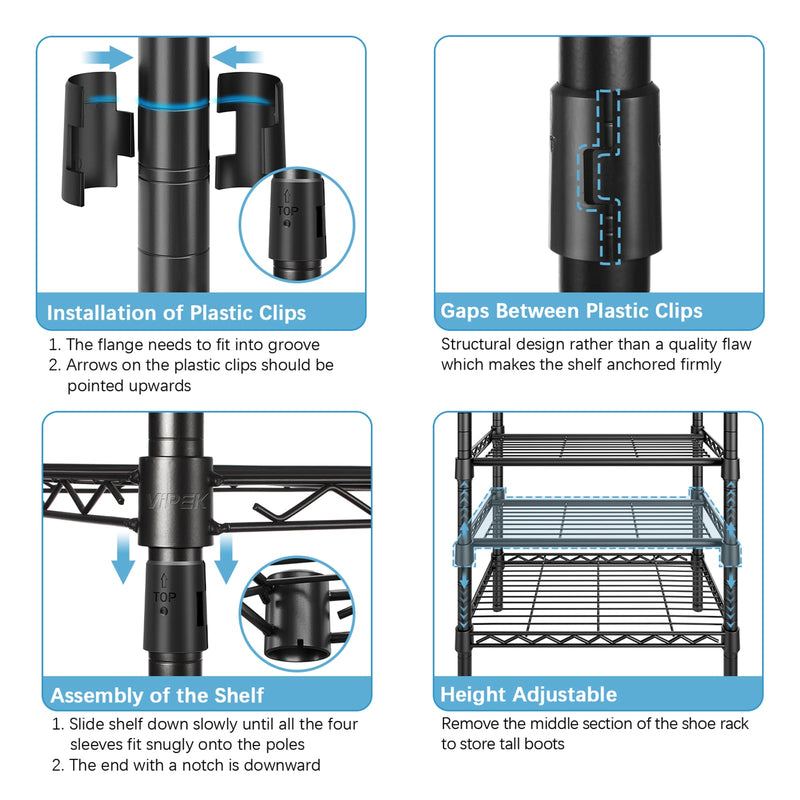 TOP

Installation of Plastic Clips

1. The flange needs to fit into groove
2. Arrows on the plastic clips should be pointed upwards

Gaps Between Plastic Clips

Structural design rather than a quality flaw which makes the shelf anchored firmly

VIPEK

TOP

Assembly of the Shelf

1. Slide shelf down slowly until all the four sleeves fit snugly onto the poles
2. The end with a notch is downward

Height Adjustable

Remove the middle section of the shoe rack to store tall boots